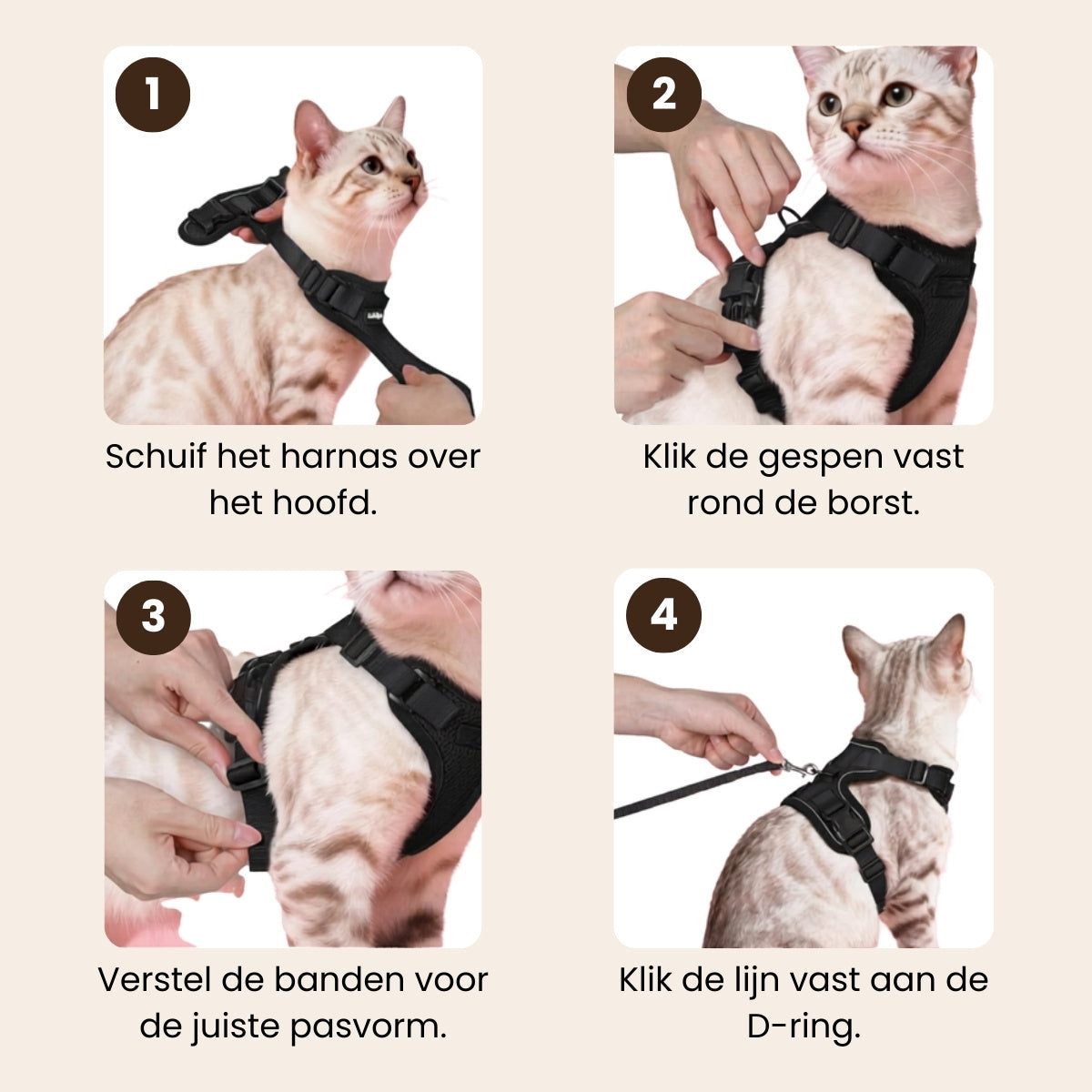 1

Schuif het harnas over het hoofd.

2

Klik de gespen vast rond de borst.

3

Verstel de banden voor de juiste pasvorm.

4

Klik de lijn vast aan de D-ring.